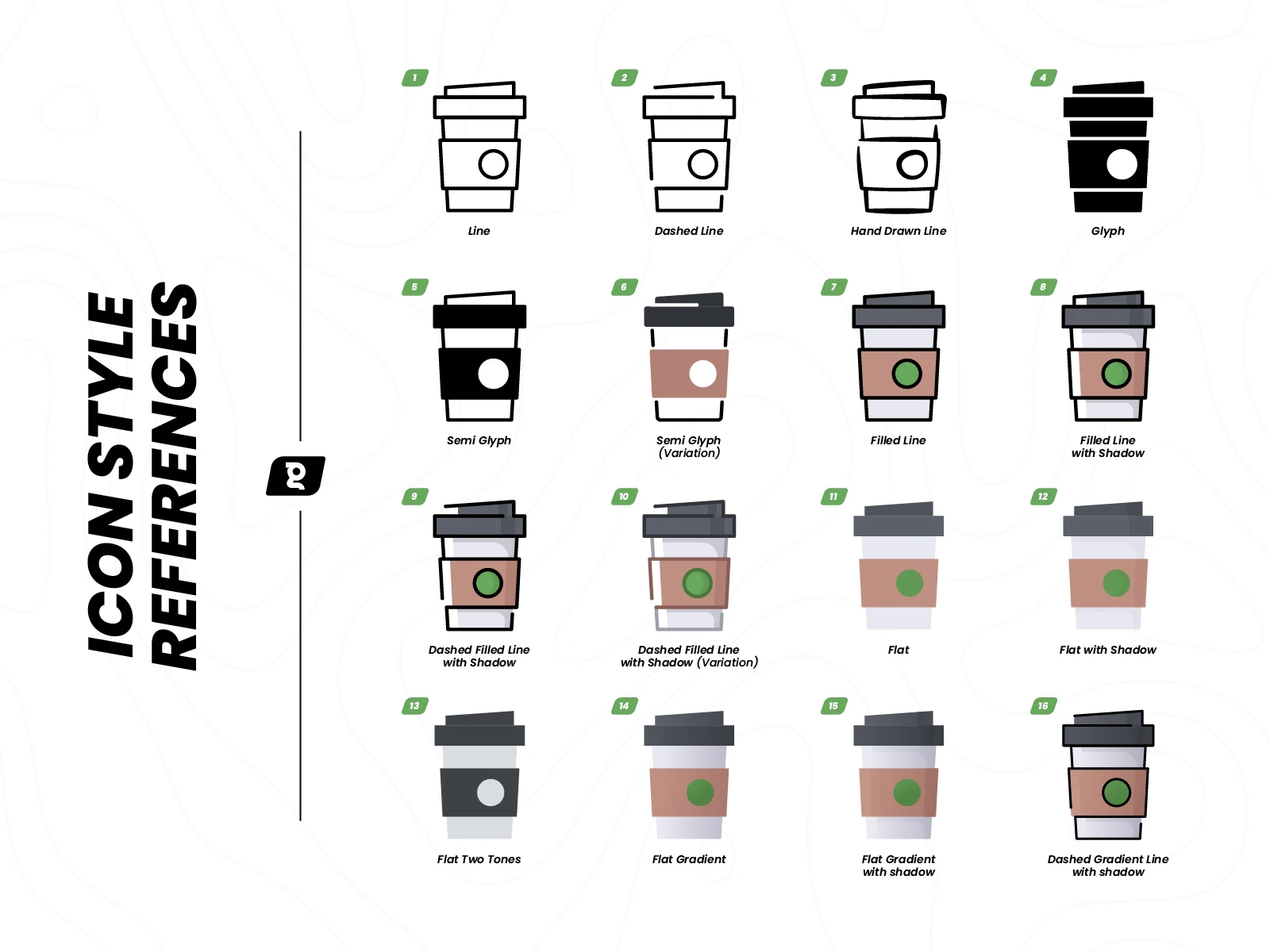 ICON STYLE REFERENCES

g

1
Line

2
Dashed Line

3
Hand Drawn Line

4
Glyph

5
Semi Glyph

6
Semi Glyph (Variation)

7
Filled Line

8
Filled Line with Shadow

9
Dashed Filled Line with Shadow

10
Dashed Filled Line with Shadow (Variation)

11
Flat

12
Flat with Shadow

13
Flat Two Tones

14
Flat Gradient

15
Flat Gradient with shadow

16
Dashed Gradient Line with shadow